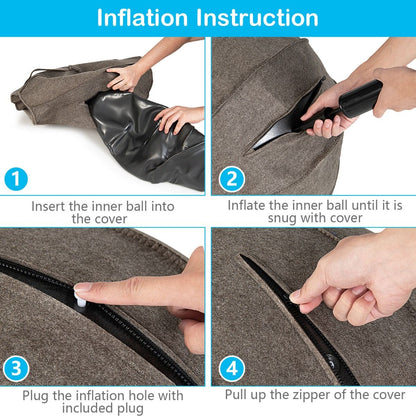 Inflation Instruction

1

Insert the inner ball into the cover

2

Inflate the inner ball until it is snug with cover

3

Plug the inflation hole with included plug

4

Pull up the zipper of the cover