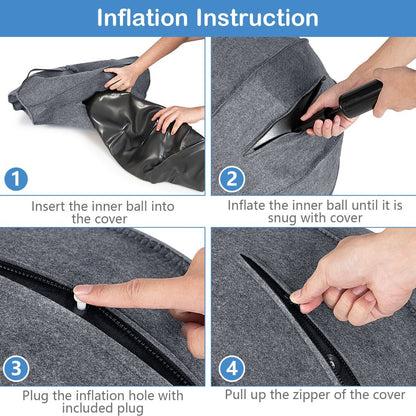 Inflation Instruction

1
Insert the inner ball into the cover

2
Inflate the inner ball until it is snug with cover

3
Plug the inflation hole with included plug

4
Pull up the zipper of the cover