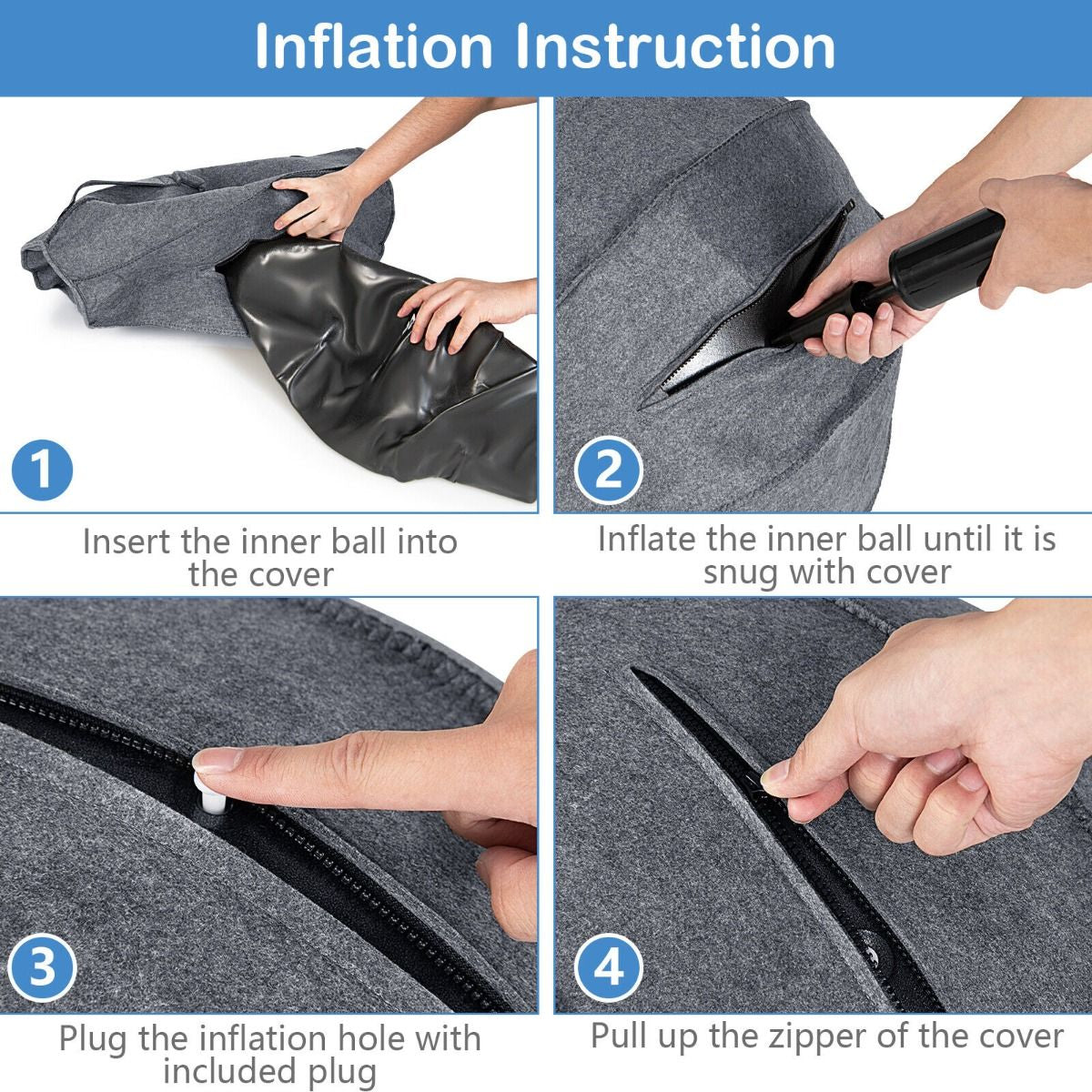 Inflation Instruction

1

Insert the inner ball into the cover

2

Inflate the inner ball until it is snug with cover

3

Plug the inflation hole with included plug

4

Pull up the zipper of the cover